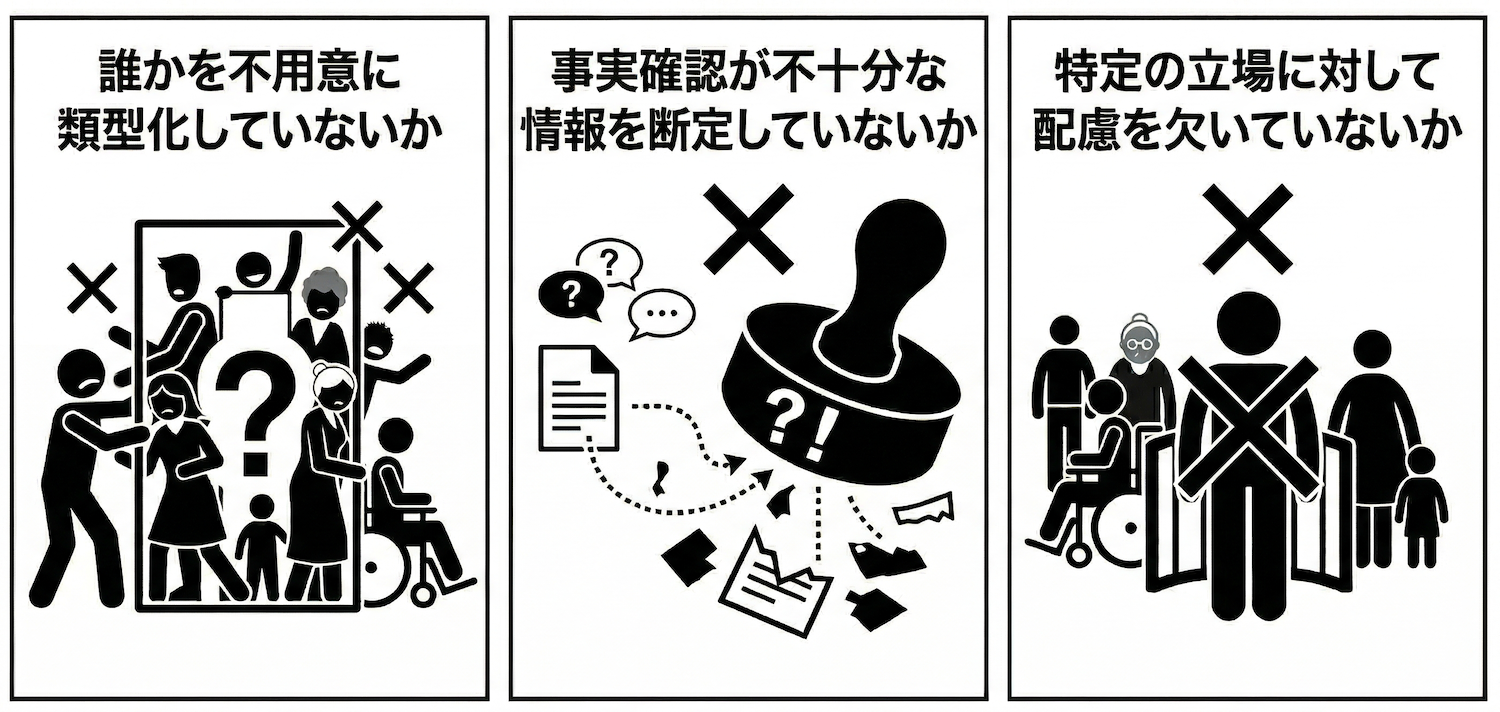 誰かを不用意に類型化していないか

?

事実確認が不十分な情報を断定していないか

?

?

...

?!

特定の立場に対して配慮を欠いていないか