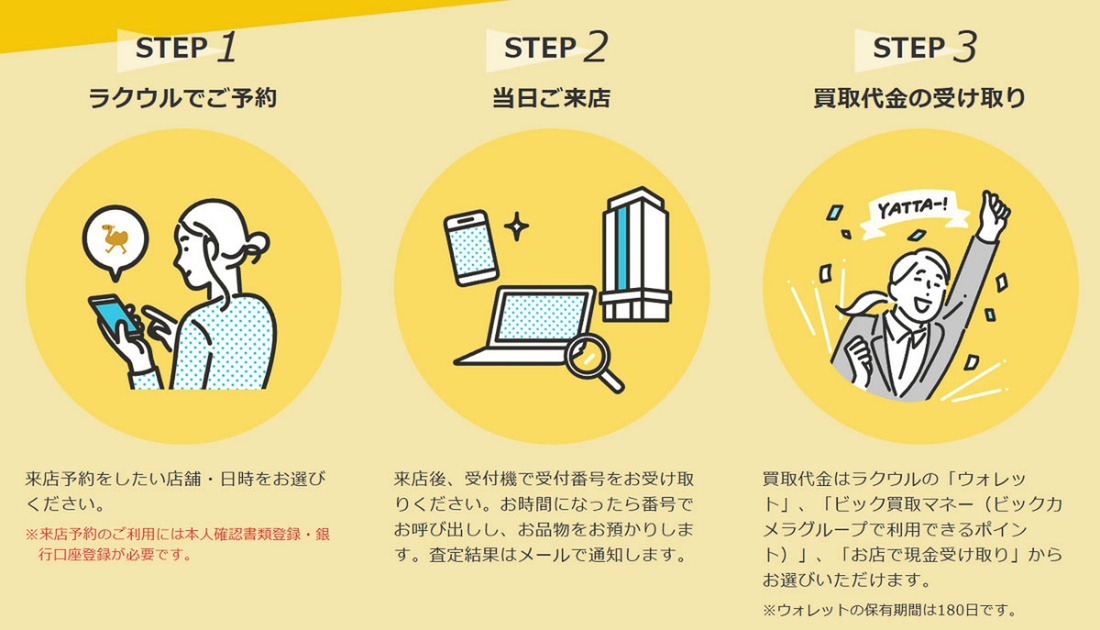 STEP 1
ラクウルでご予約

来店予約をしたい店舗・日時をお選びください。
※来店予約のご利用には本人確認書類登録・銀行口座登録が必要です。

STEP 2
当日ご来店

来店後、受付機で受付番号をお受け取りください。お時間になったら番号でお呼び出しし、お品物をお預かりします。査定結果はメールで通知します。

STEP 3
買取代金の受け取り

YATTA-!

買取代金はラクウルの「ウォレット」、「ビック買取マネー（ビックカメラグループで利用できるポイント）」、「お店で現金受け取り」からお選びいただけます。
※ウォレットの保有期間は180日です。