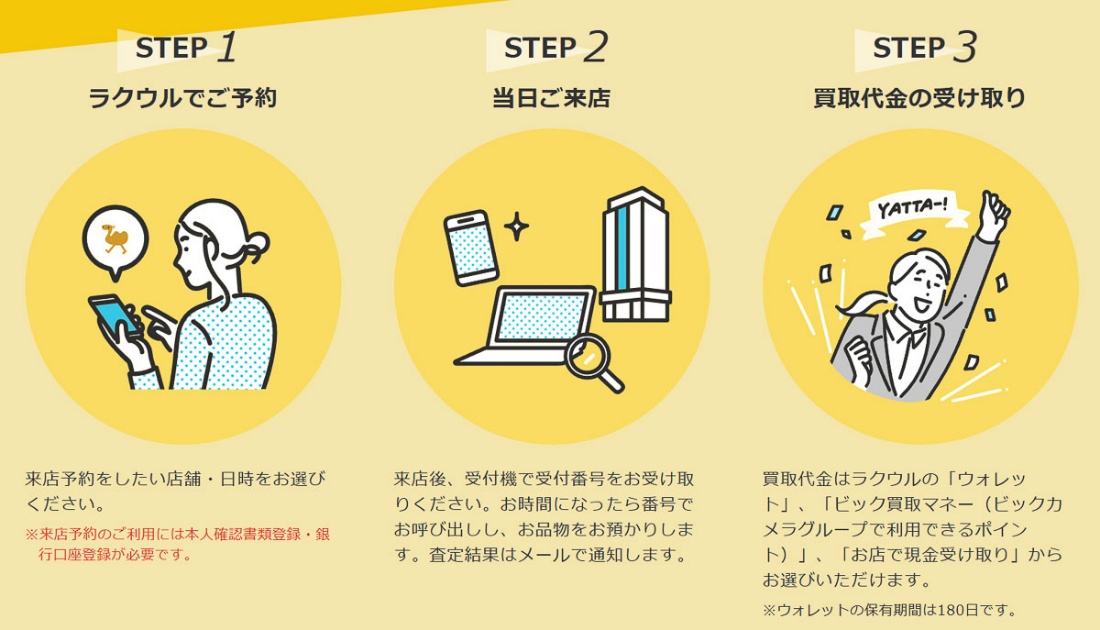 STEP 1
ラクウルでご予約

来店予約をしたい店舗・日時をお選びください。
※来店予約のご利用には本人確認書類登録・銀行口座登録が必要です。

STEP 2
当日ご来店

来店後、受付機で受付番号をお受け取りください。お時間になったら番号でお呼び出しし、お品物をお預かりします。査定結果はメールで通知します。

STEP 3
買取代金の受け取り

YATTA-!

買取代金はラクウルの「ウォレット」、「ビック買取マネー（ビックカメラグループで利用できるポイント）」、「お店で現金受け取り」からお選びいただけます。
※ウォレットの保有期間は180日です。