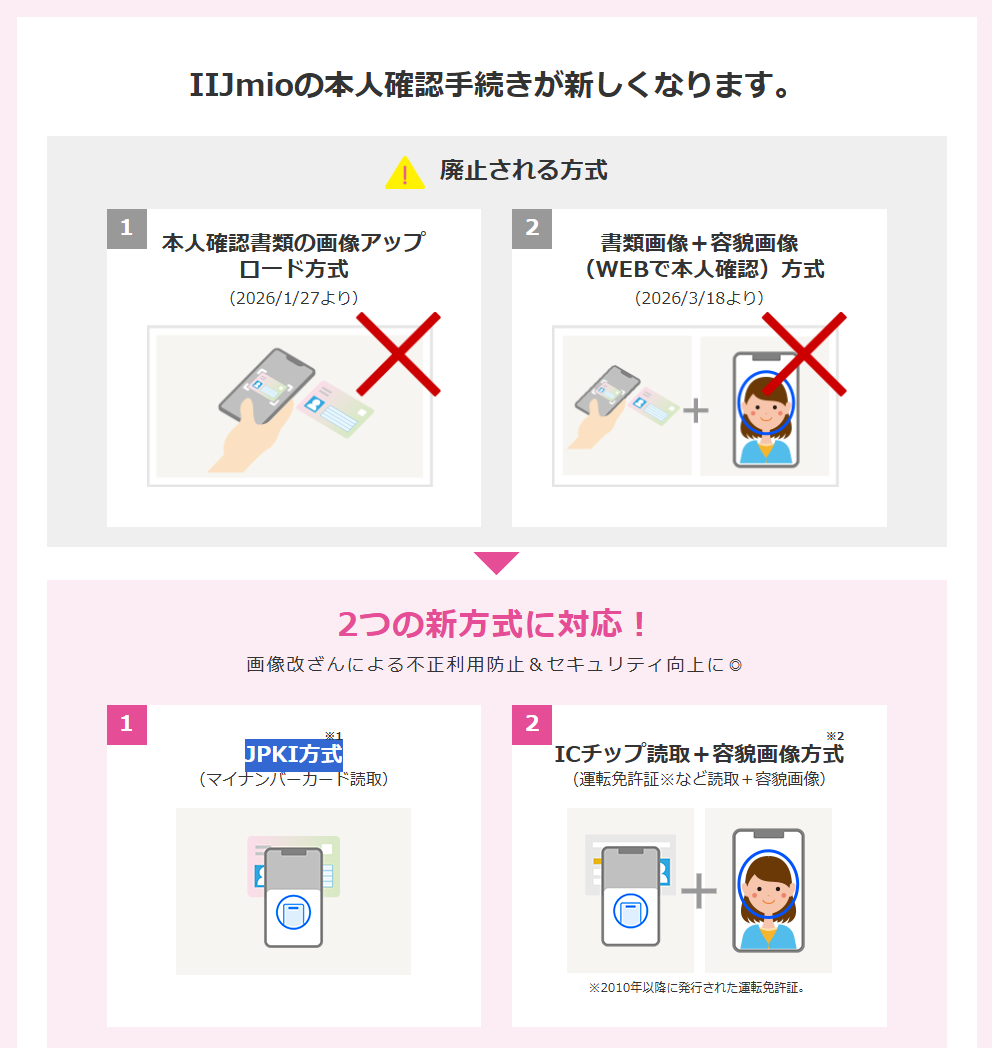 IIJmioの本人確認手続きが新しくなります。

廃止される方式

1
本人確認書類の画像アップロード方式
（2026/1/27より）

2
書類画像＋容貌画像（WEBで本人確認）方式
（2026/3/18より）

2つの新方式に対応！
画像改ざんによる不正利用防止＆セキュリティ向上に◎

1
JPKI方式※1
（マイナンバーカード読取）

2
ICチップ読取＋容貌画像方式※2
（運転免許証※など読取＋容貌画像）

※2010年以降に発行された運転免許証。