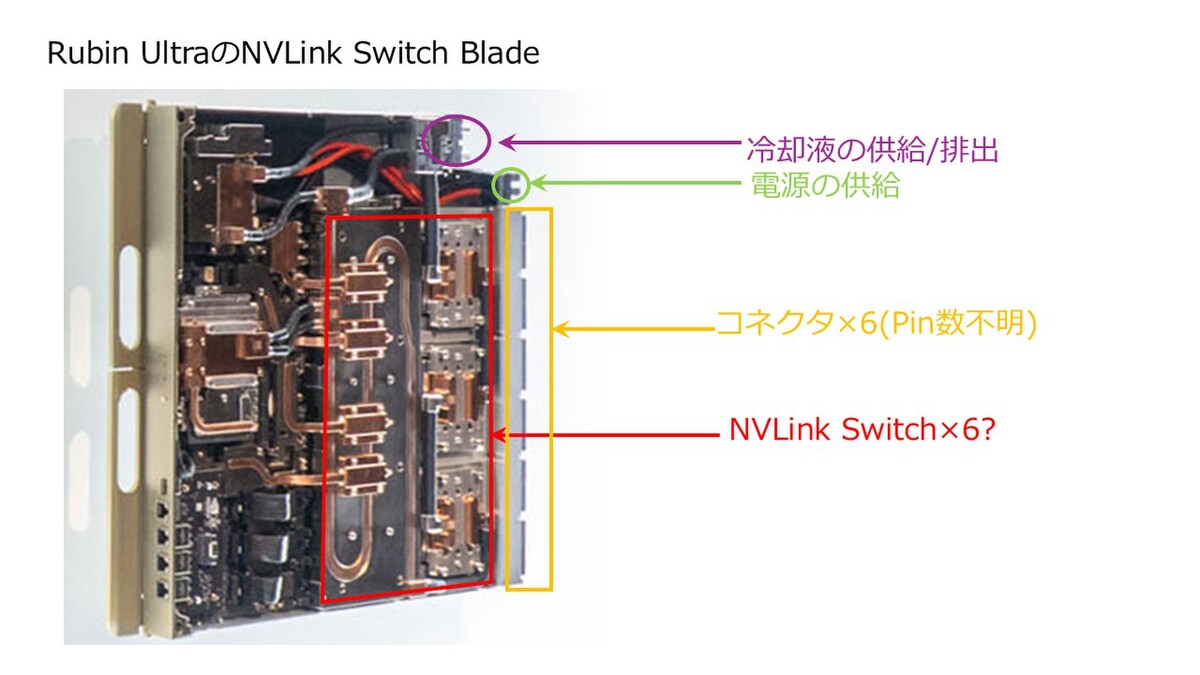 Rubin UltraのNVLink Switch Blade

冷却液の供給/排出

電源の供給

コネクタ×6(Pin数不明)

NVLink Switch×6?