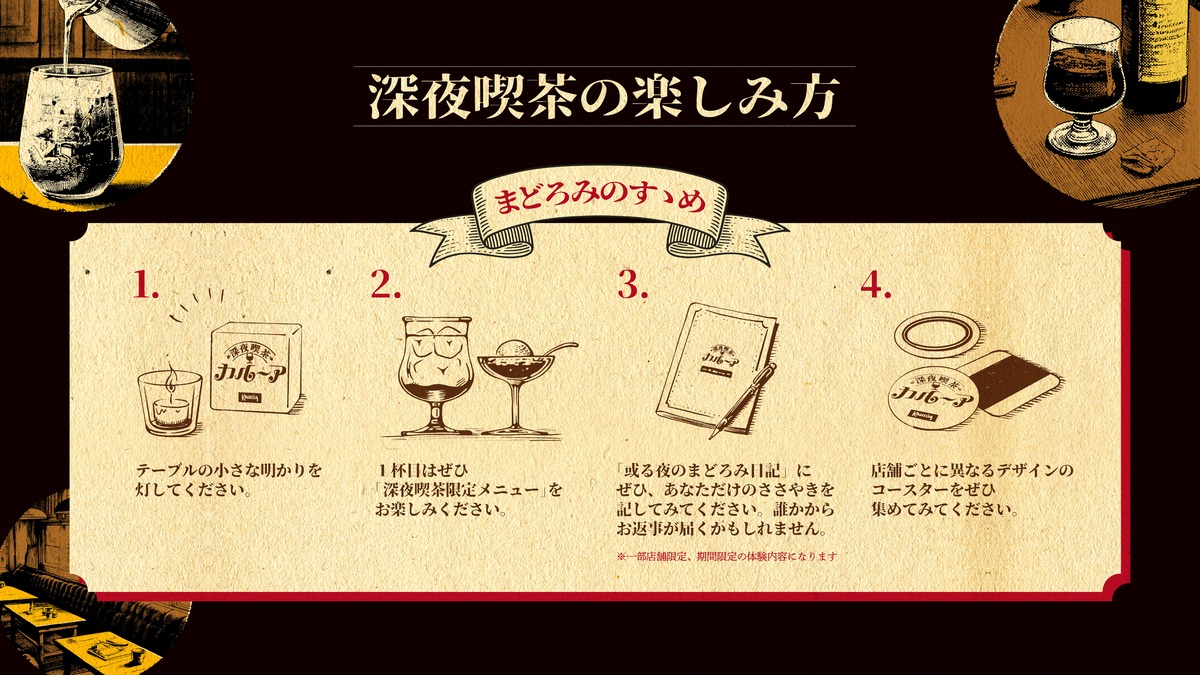 深夜喫茶の楽しみ方

まどろみのすゝめ

1.

深夜喫茶
カルーア
Kahlúa

テーブルの小さな明かりを灯してください。

2.

１杯目はぜひ「深夜喫茶限定メニュー」をお楽しみください。

3.

深夜喫茶
カルーア

「或る夜のまどろみ日記」にぜひ、あなただけのささやきを記してみてください。誰かからお返事が届くかもしれません。

※一部店舗限定、期間限定の体験内容になります

4.

深夜喫茶
カルーア
Kahlúa

店舗ごとに異なるデザインのコースターをぜひ集めてみてください。