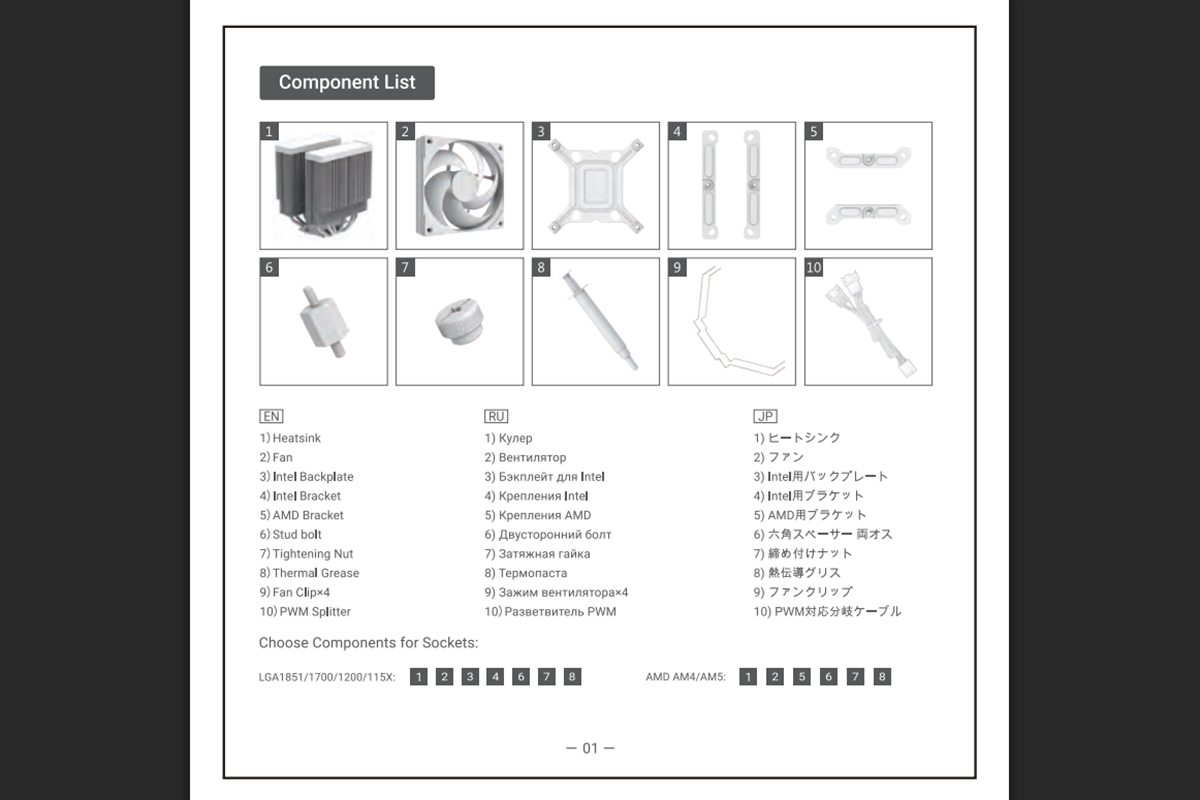 Component List

1 2 3 4 5

6 7 8 9 10

EN
1) Heatsink
2) Fan
3) Intel Backplate
4) Intel Bracket
5) AMD Bracket
6) Stud bolt
7) Tightening Nut
8) Thermal Grease
9) Fan Clip×4
10) PWM Splitter

RU
1) Кулер
2) Вентилятор
3) Бэкплейт для Intel
4) Крепления Intel
5) Крепления AMD
6) Двусторонний болт
7) Затяжная гайка
8) Термопаста
9) Зажим вентилятора×4
10) Разветвитель PWM

JP
1) ヒートシンク
2) ファン
3) Intel用バックプレート
4) Intel用ブラケット
5) AMD用ブラケット
6) 六角スペーサー 両オス
7) 締め付けナット
8) 熱伝導グリス
9) ファンクリップ
10) PWM対応分岐ケーブル

Choose Components for Sockets:

LGA1851/1700/1200/115X: 1 2 3 4 6 7 8

AMD AM4/AM5: 1 2 5 6 7 8

— 01 —