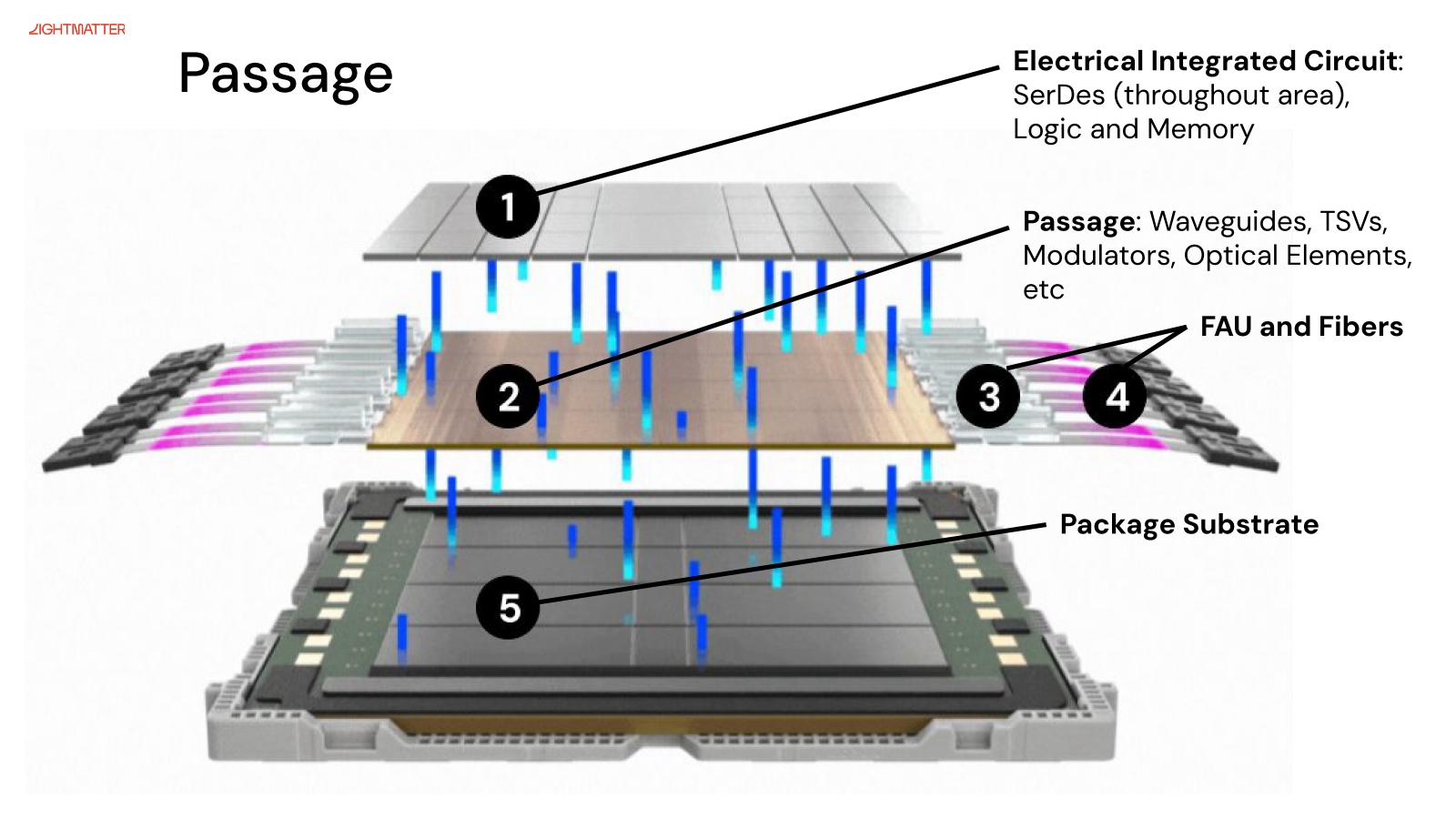 LIGHTMATTER

Passage

Electrical Integrated Circuit: SerDes (throughout area), Logic and Memory

1

Passage: Waveguides, TSVs, Modulators, Optical Elements, etc

FAU and Fibers

2

3

4

Package Substrate

5