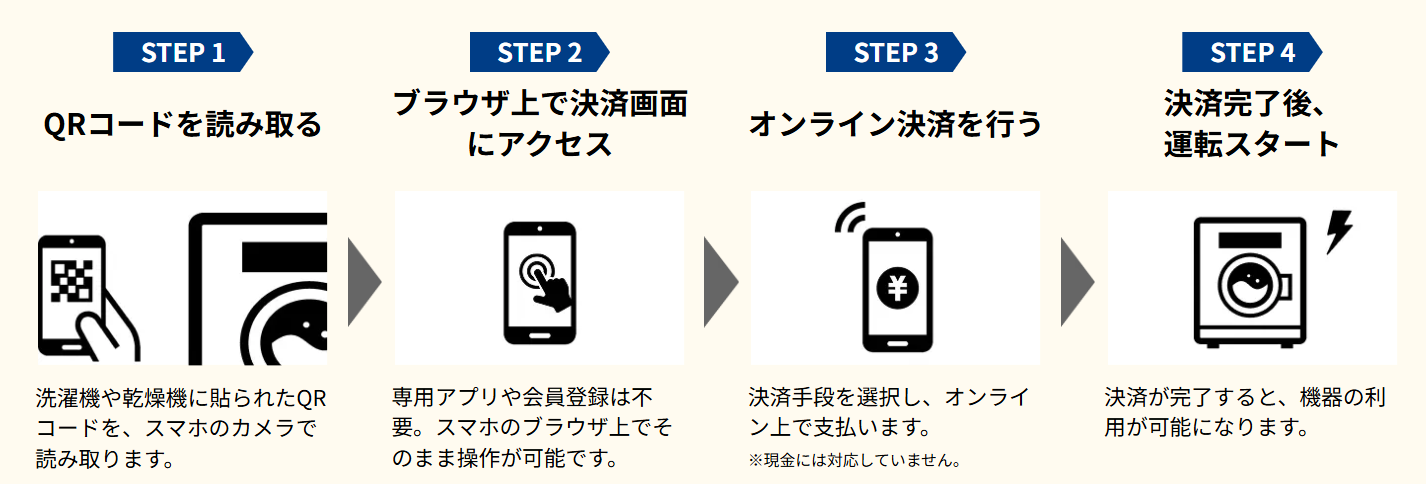 STEP 1

QRコードを読み取る

洗濯機や乾燥機に貼られたQRコードを、スマホのカメラで読み取ります。

STEP 2

ブラウザ上で決済画面にアクセス

専用アプリや会員登録は不要。スマホのブラウザ上でそのまま操作が可能です。

STEP 3

オンライン決済を行う

¥

決済手段を選択し、オンライン上で支払います。

※現金には対応していません。

STEP 4

決済完了後、運転スタート

決済が完了すると、機器の利用が可能になります。