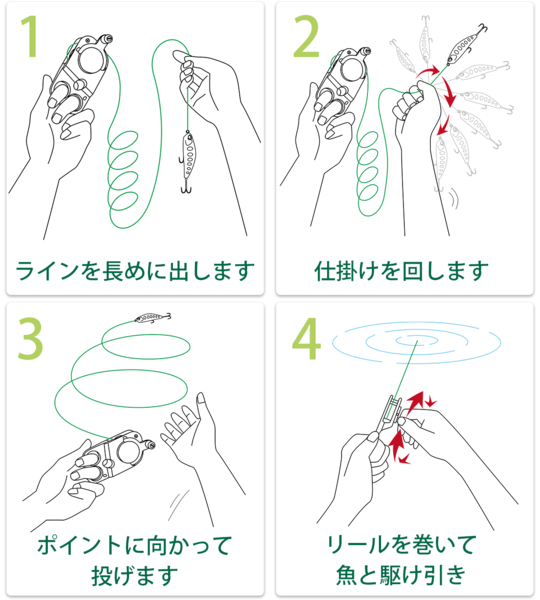 1

ラインを長めに出します

2

仕掛けを回します

3

ポイントに向かって投げます

4

リールを巻いて魚と駆け引き