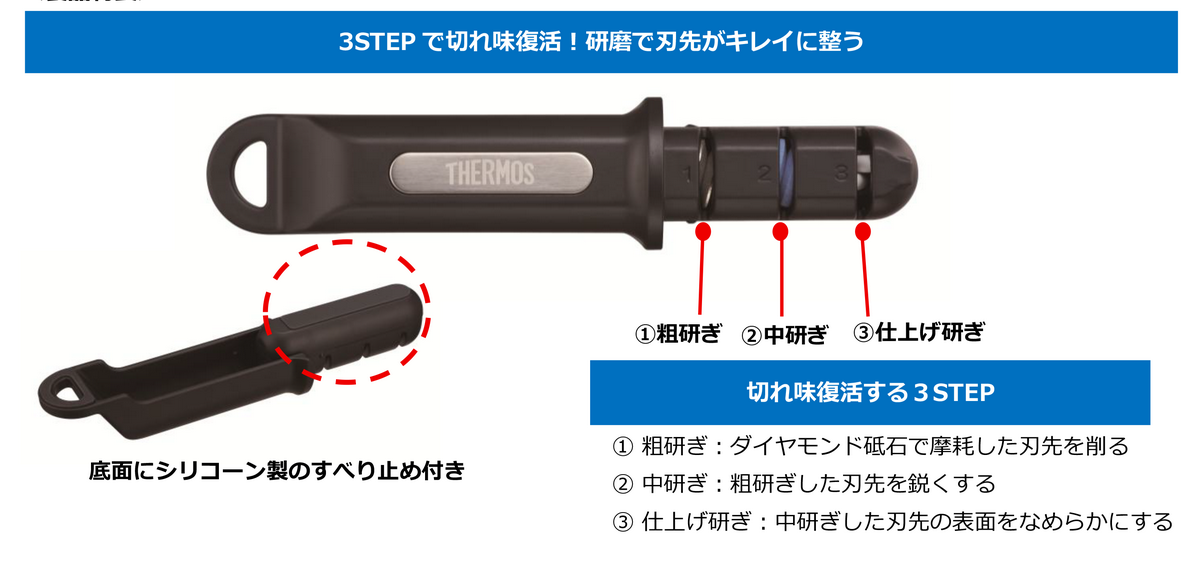 3STEP で切れ味復活！研磨で刃先がキレイに整う

THERMOS

1 2 3

①粗研ぎ ②中研ぎ ③仕上げ研ぎ

底面にシリコーン製のすべり止め付き

切れ味復活する３STEP

① 粗研ぎ：ダイヤモンド砥石で摩耗した刃先を削る
② 中研ぎ：粗研ぎした刃先を鋭くする
③ 仕上げ研ぎ：中研ぎした刃先の表面をなめらかにする