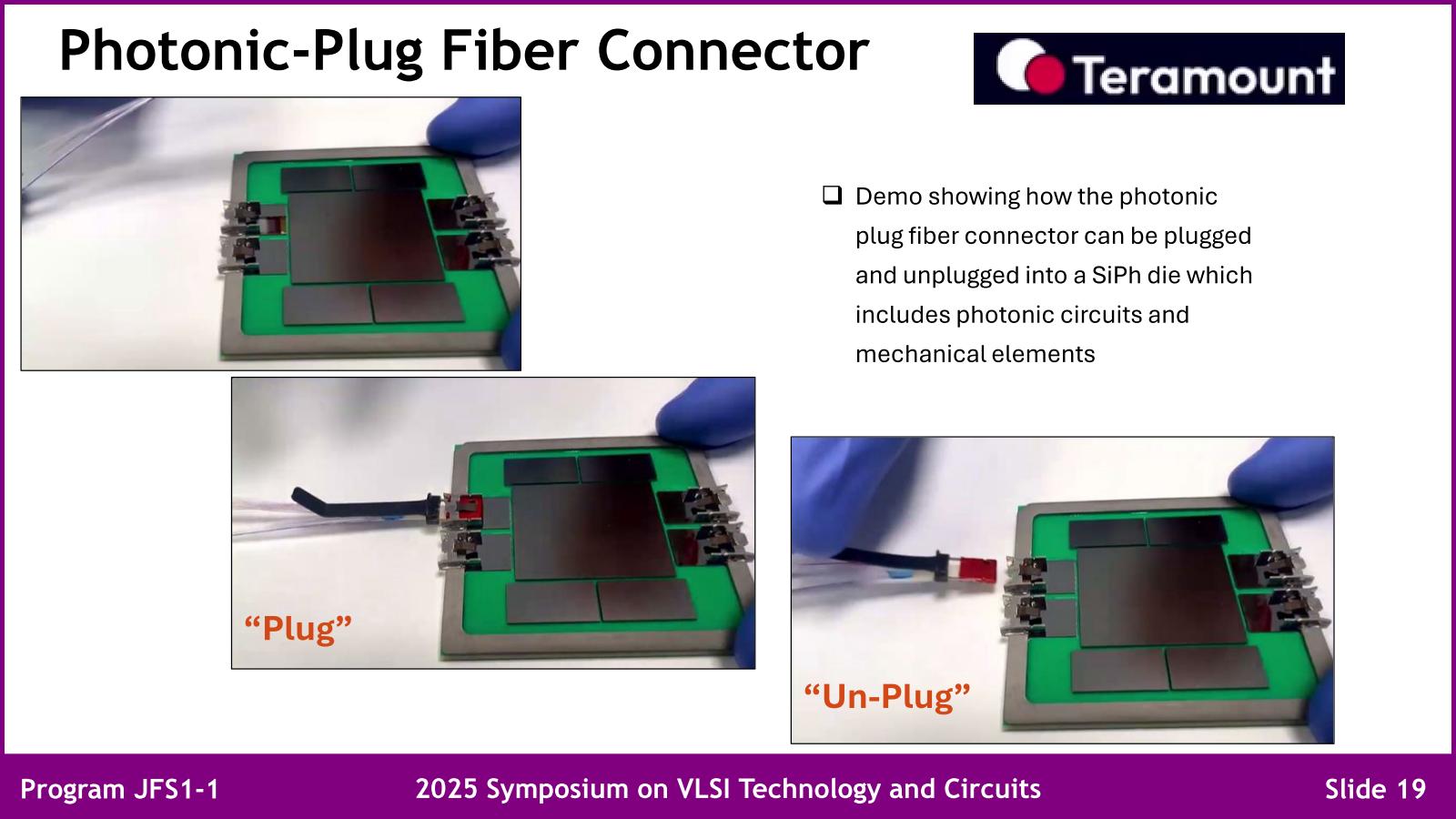 Photonic-Plug Fiber Connector

Teramount

❑ Demo showing how the photonic plug fiber connector can be plugged and unplugged into a SiPh die which includes photonic circuits and mechanical elements

“Plug”

“Un-Plug”

Program JFS1-1

2025 Symposium on VLSI Technology and Circuits

Slide 19