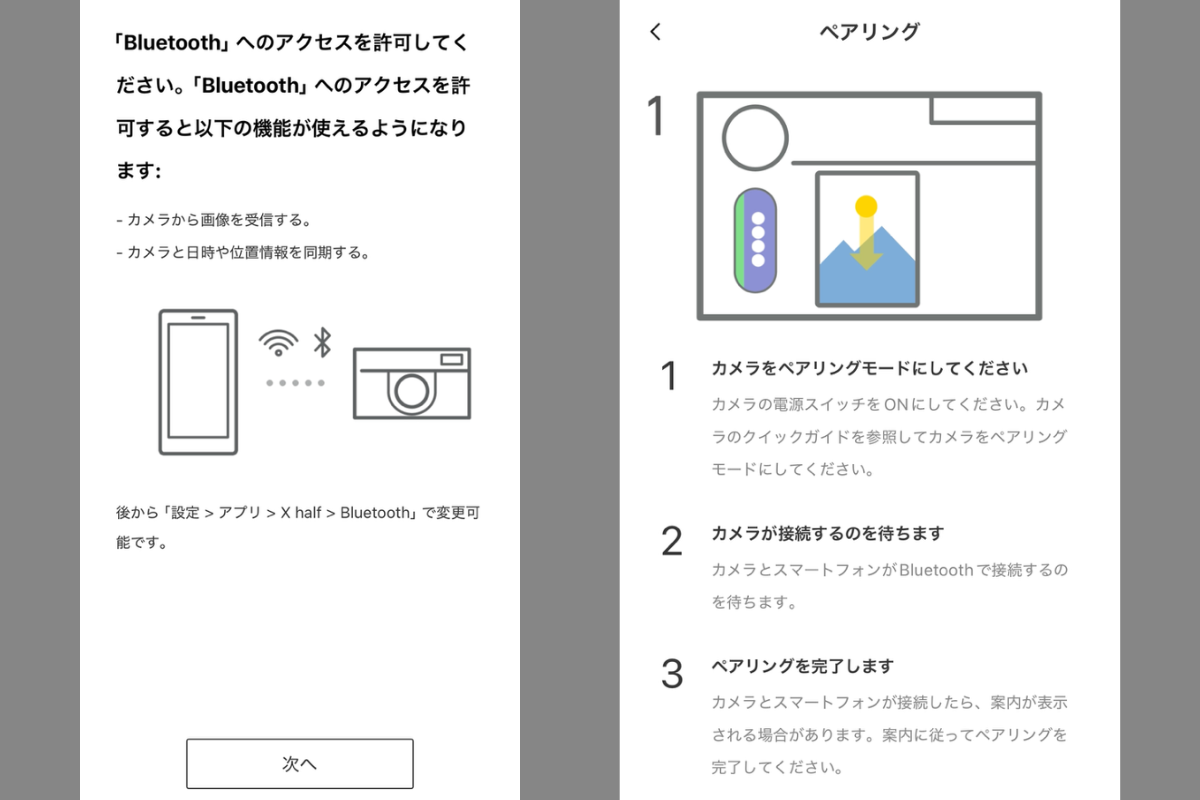 「Bluetooth」へのアクセスを許可してください。「Bluetooth」へのアクセスを許可すると以下の機能が使えるようになります:

- カメラから画像を受信する。
- カメラと日時や位置情報を同期する。

後から「設定 > アプリ > X half > Bluetooth」で変更可能です。

次へ

<

ペアリング

1

1 カメラをペアリングモードにしてください
カメラの電源スイッチをONにしてください。カメラのクイックガイドを参照してカメラをペアリングモードにしてください。

2 カメラが接続するのを待ちます
カメラとスマートフォンがBluetoothで接続するのを待ちます。

3 ペアリングを完了します
カメラとスマートフォンが接続したら、案内が表示される場合があります。案内に従ってペアリングを完了してください。