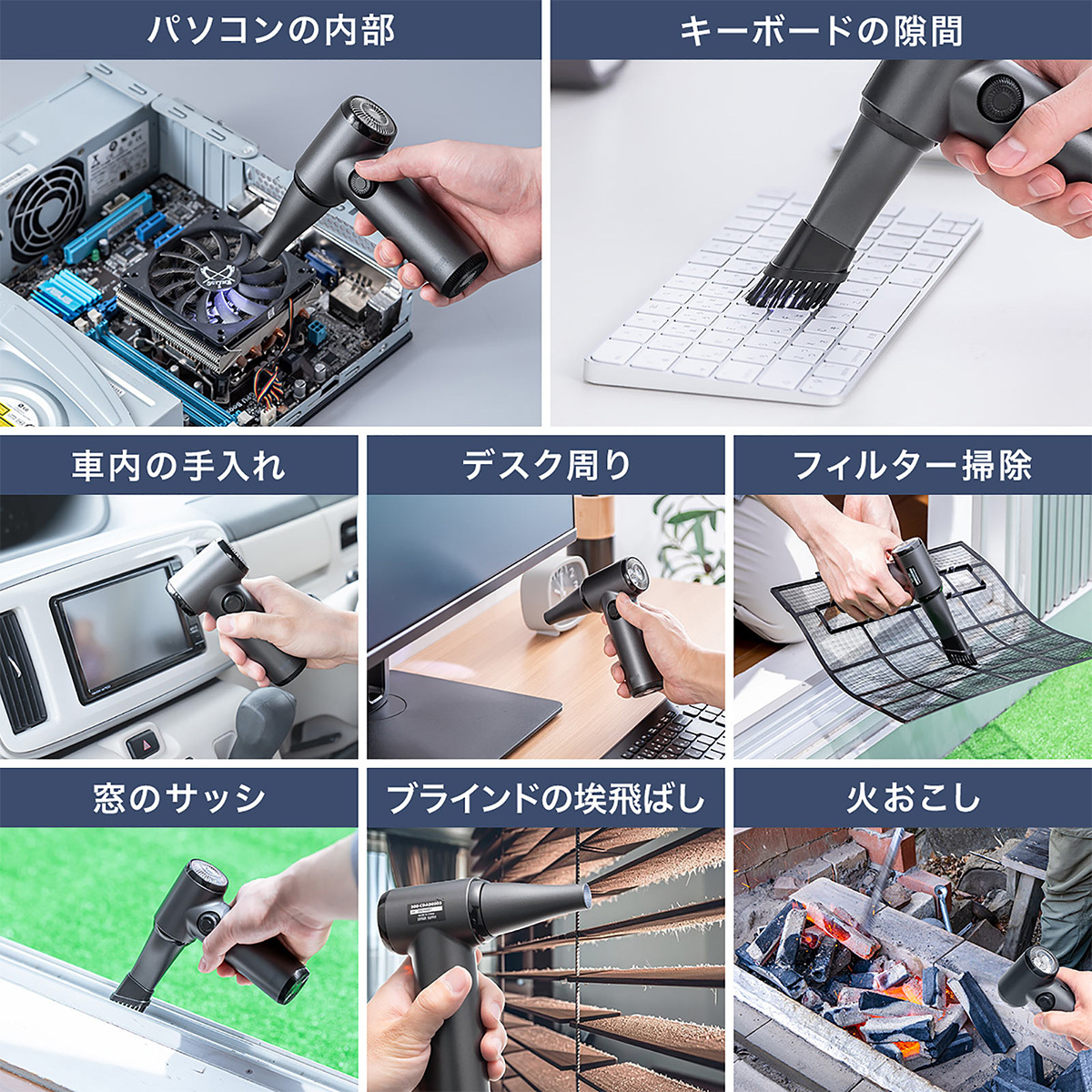 パソコンの内部

キーボードの隙間

車内の手入れ

デスク周り

フィルター掃除

窓のサッシ

ブラインドの埃飛ばし

火おこし