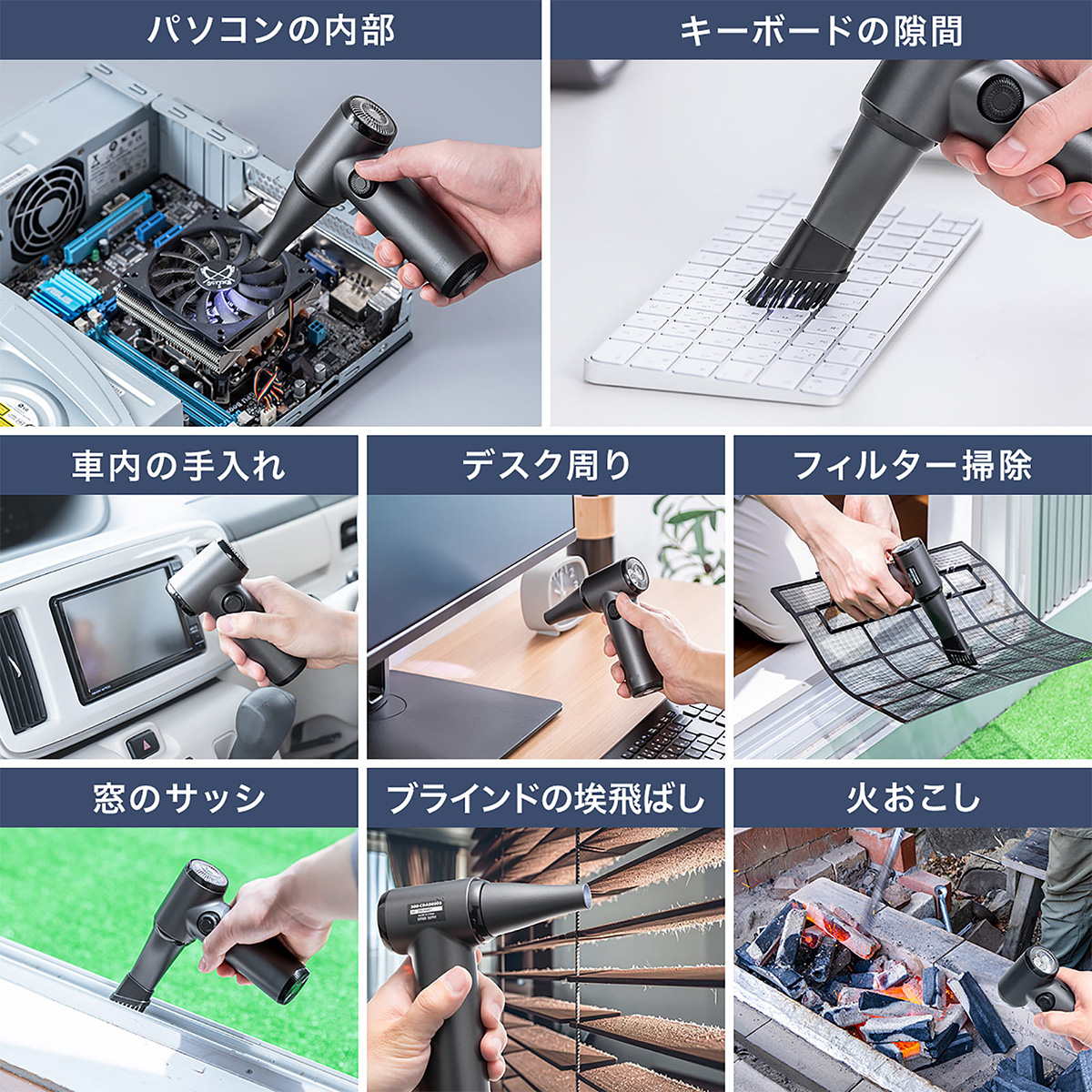 パソコンの内部

キーボードの隙間

車内の手入れ

デスク周り

フィルター掃除

窓のサッシ

ブラインドの埃飛ばし

火おこし