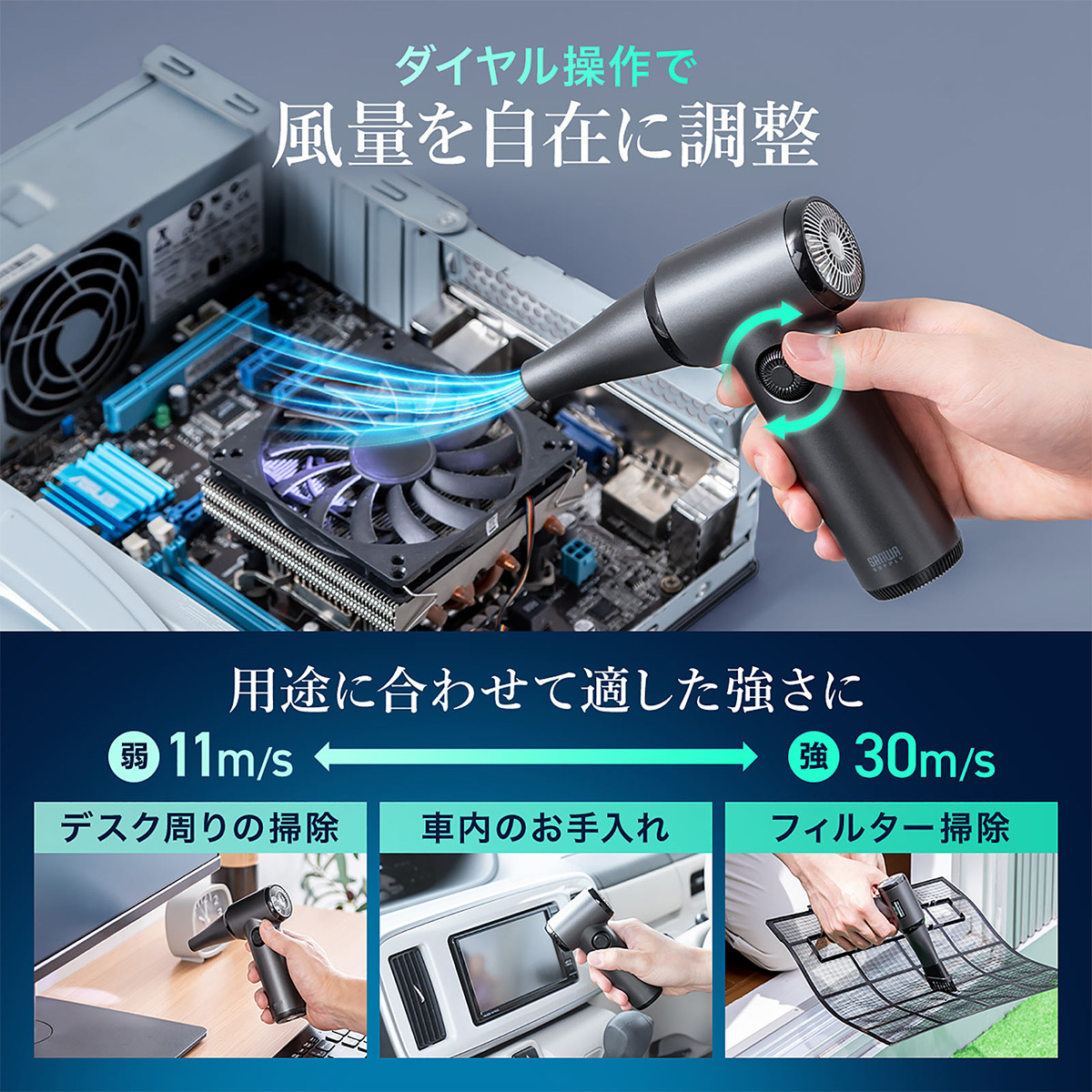 ダイヤル操作で
風量を自在に調整

SANWA SUPPLY

用途に合わせて適した強さに

弱 11m/s

強 30m/s

デスク周りの掃除

車内のお手入れ

フィルター掃除