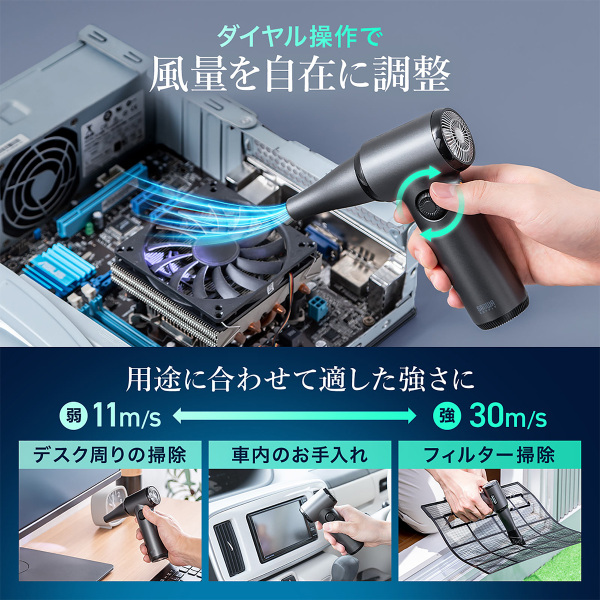 ダイヤル操作で
風量を自在に調整

用途に合わせて適した強さに

弱 11m/s

強 30m/s

デスク周りの掃除

車内のお手入れ

フィルター掃除