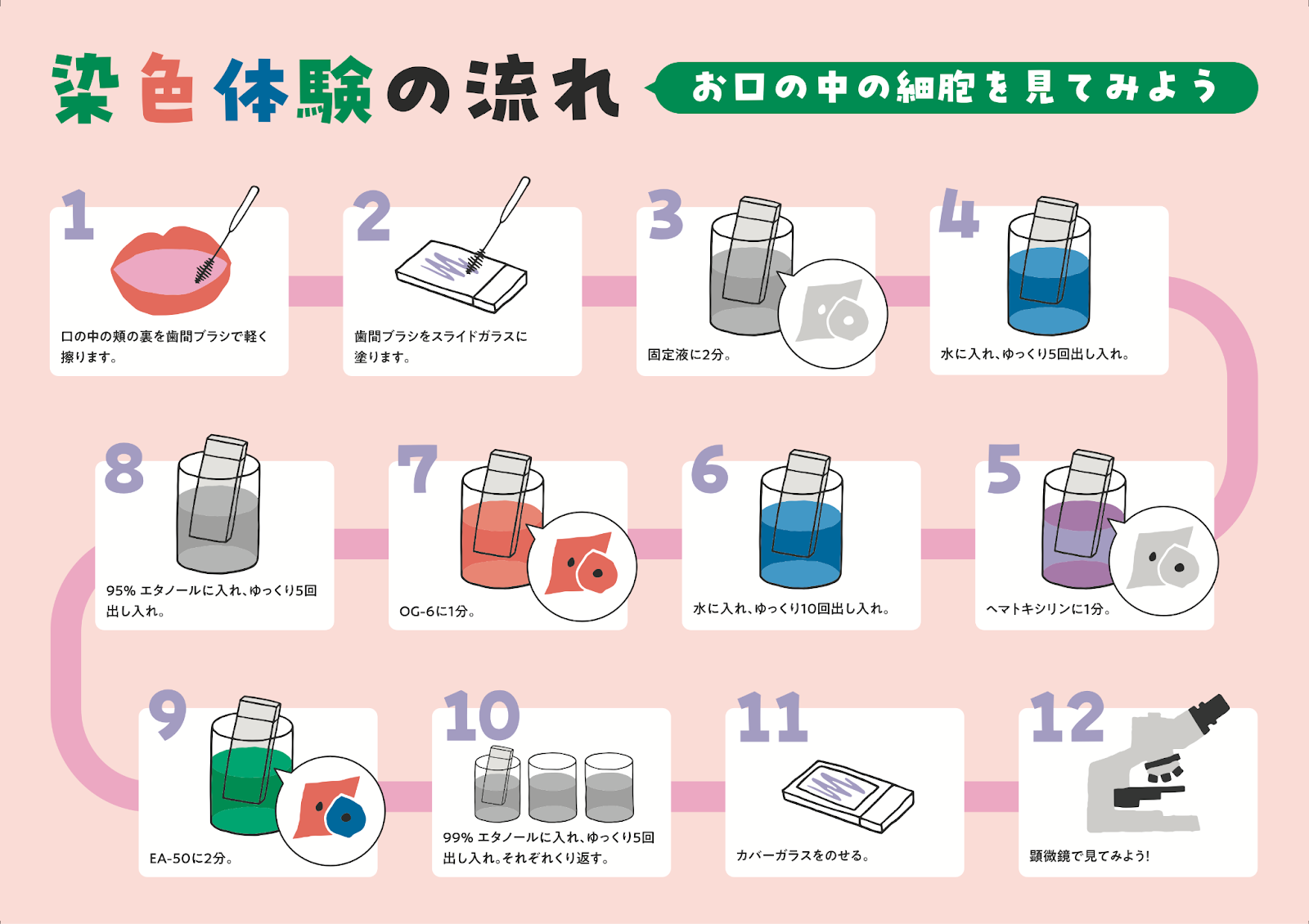 染色体験の流れ

お口の中の細胞を見てみよう

1
口の中の頬の裏を歯間ブラシで軽く擦ります。

2
歯間ブラシをスライドガラスに塗ります。

3
固定液に2分。

4
水に入れ、ゆっくり5回出し入れ。

5
ヘマトキシリンに1分。

6
水に入れ、ゆっくり10回出し入れ。

7
OG-6に1分。

8
95% エタノールに入れ、ゆっくり5回出し入れ。

9
EA-50に2分。

10
99% エタノールに入れ、ゆっくり5回出し入れ。それぞれくり返す。

11
カバーガラスをのせる。

12
顕微鏡で見てみよう!