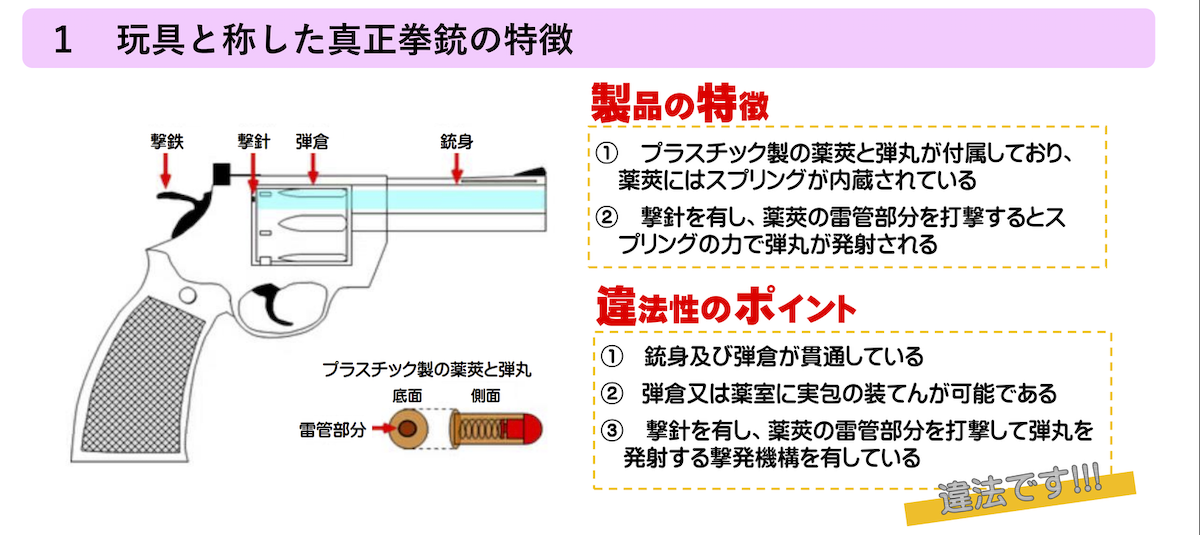 1　玩具と称した真正拳銃の特徴

撃鉄
撃針
弾倉
銃身

プラスチック製の薬莢と弾丸
底面
側面
雷管部分

製品の特徴

①　プラスチック製の薬莢と弾丸が付属しており、薬莢にはスプリングが内蔵されている

②　撃針を有し、薬莢の雷管部分を打撃するとスプリングの力で弾丸が発射される

違法性のポイント

①　銃身及び弾倉が貫通している

②　弾倉又は薬室に実包の装てんが可能である

③　撃針を有し、薬莢の雷管部分を打撃して弾丸を発射する撃発機構を有している

違法です!!!