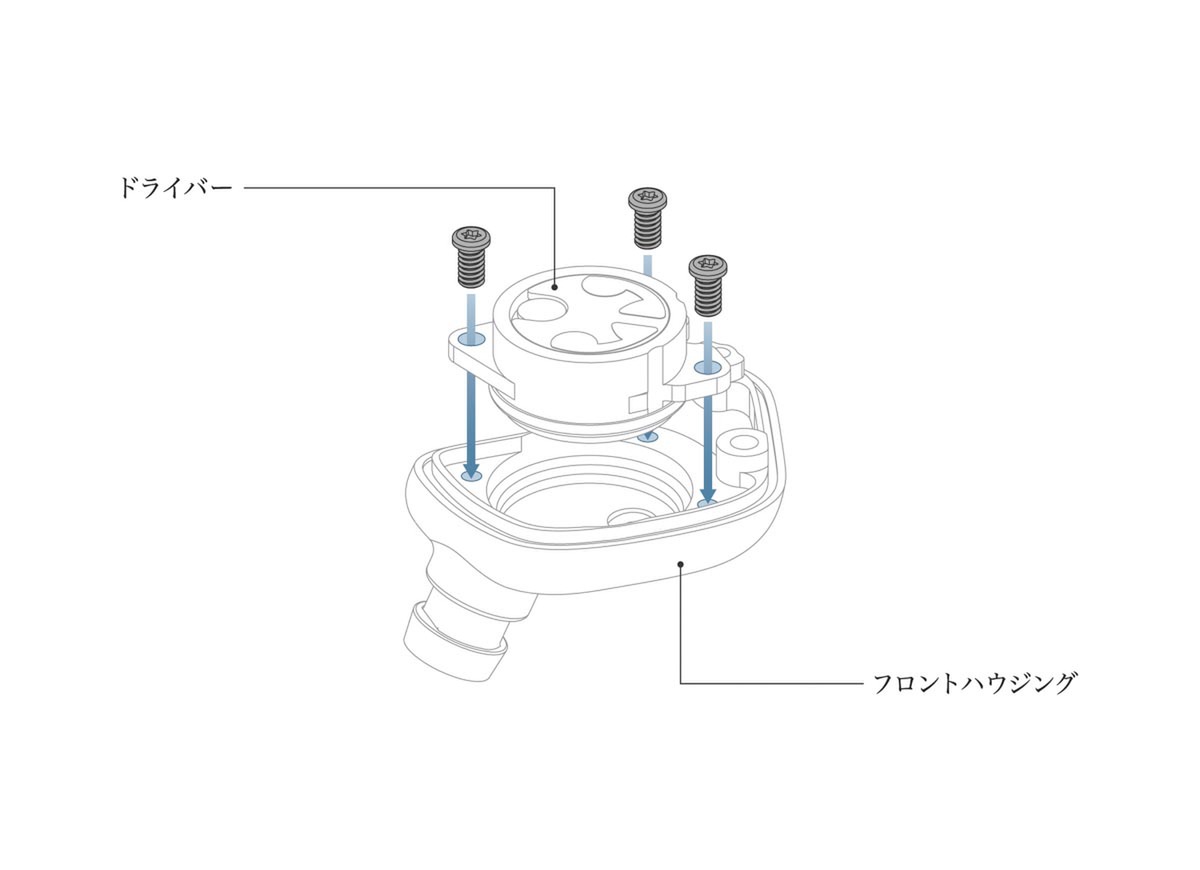 ドライバー

フロントハウジング