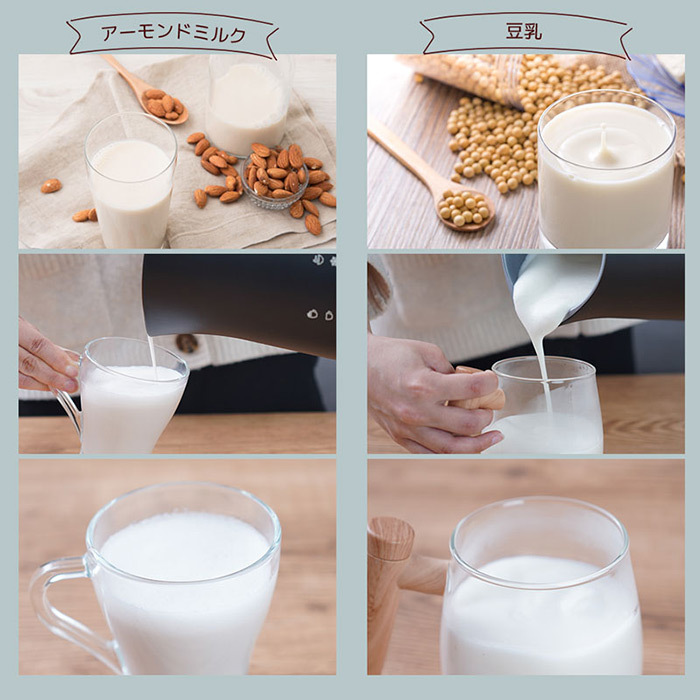 アーモンドミルク

豆乳