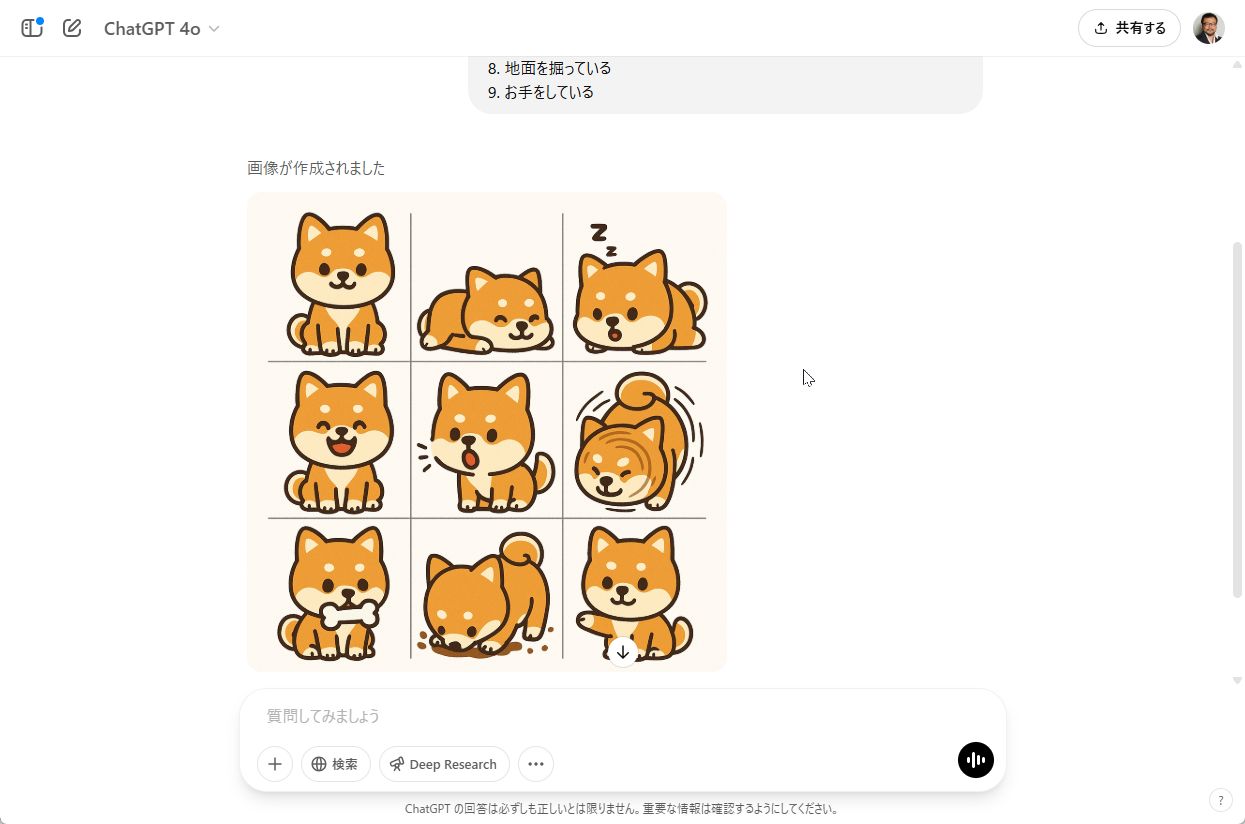 ChatGPT 4o

共有する

8. 地面を掘っている
9. お手をしている

画像が作成されました

Z z

質問してみましょう

検索

Deep Research

ChatGPT の回答は必ずしも正しいとは限りません。重要な情報は確認するようにしてください。

?