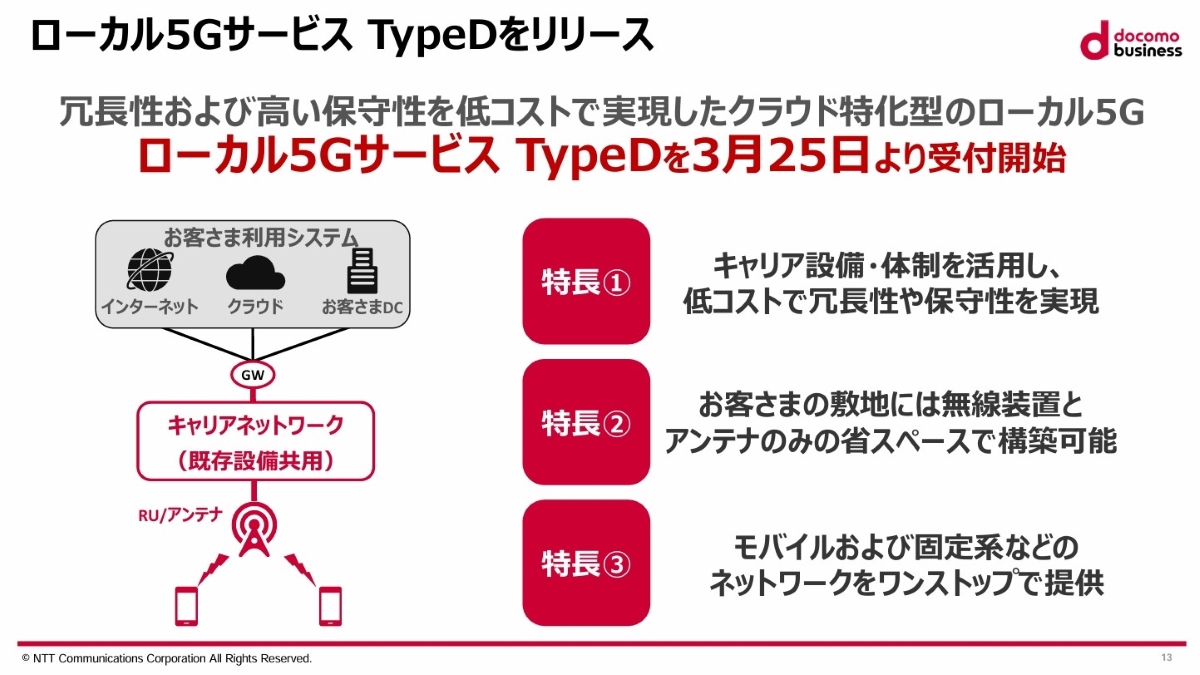 ローカル5Gサービス TypeDをリリース

docomo business

冗長性および高い保守性を低コストで実現したクラウド特化型のローカル5G
ローカル5Gサービス TypeDを3月25日より受付開始

お客さま利用システム

インターネット

クラウド

お客さまDC

GW

キャリアネットワーク
（既存設備共用）

RU/アンテナ

特長①

キャリア設備・体制を活用し、
低コストで冗長性や保守性を実現

特長②

お客さまの敷地には無線装置と
アンテナのみの省スペースで構築可能

特長③

モバイルおよび固定系などの
ネットワークをワンストップで提供

© NTT Communications Corporation All Rights Reserved.

13