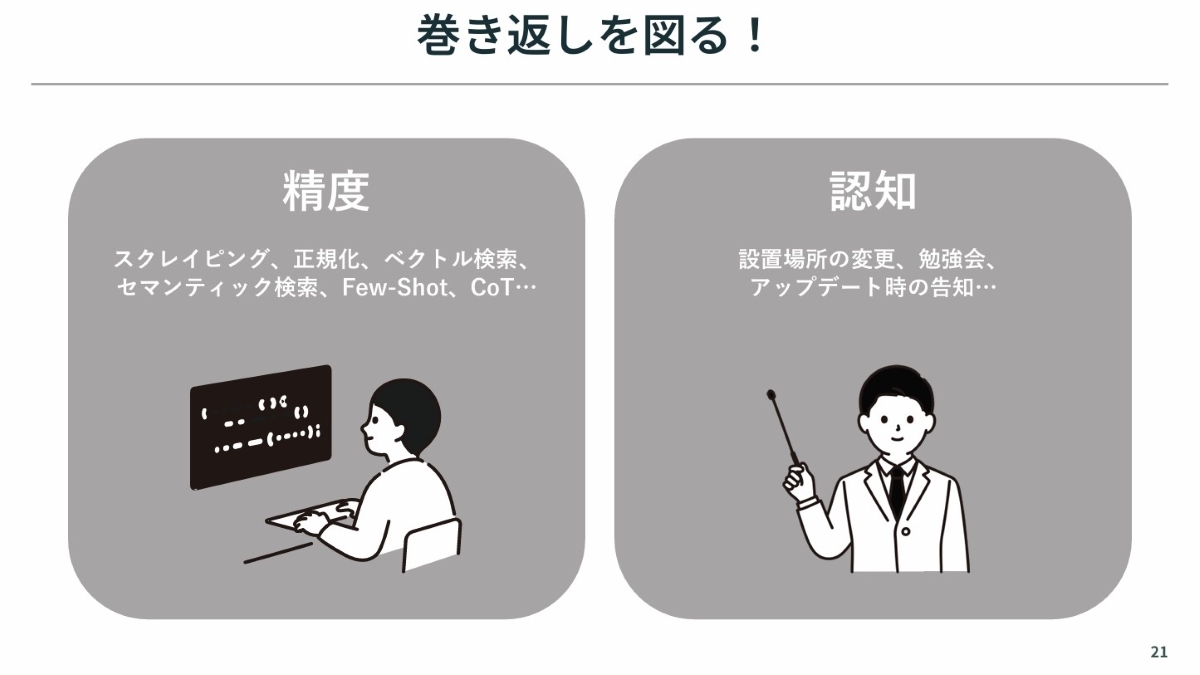 巻き返しを図る！

精度

スクレイピング、正規化、ベクトル検索、セマンティック検索、Few-Shot、CoT…

認知

設置場所の変更、勉強会、アップデート時の告知…

21