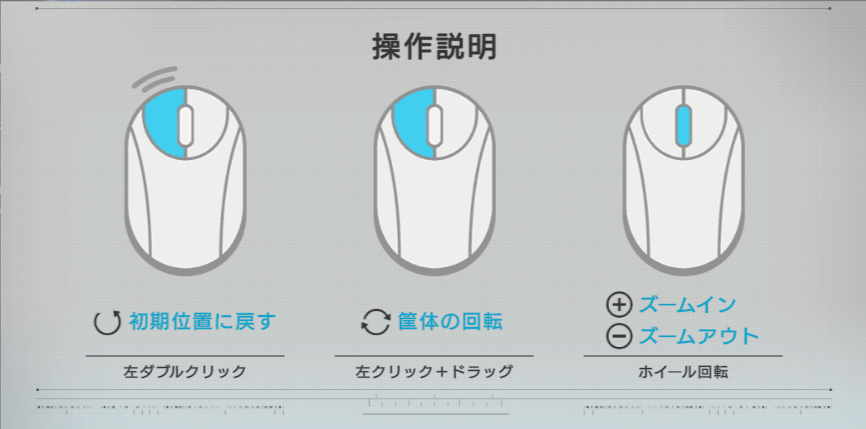 操作説明

初期位置に戻す

左ダブルクリック

筐体の回転

左クリック＋ドラッグ

ズームイン
ズームアウト

ホイール回転