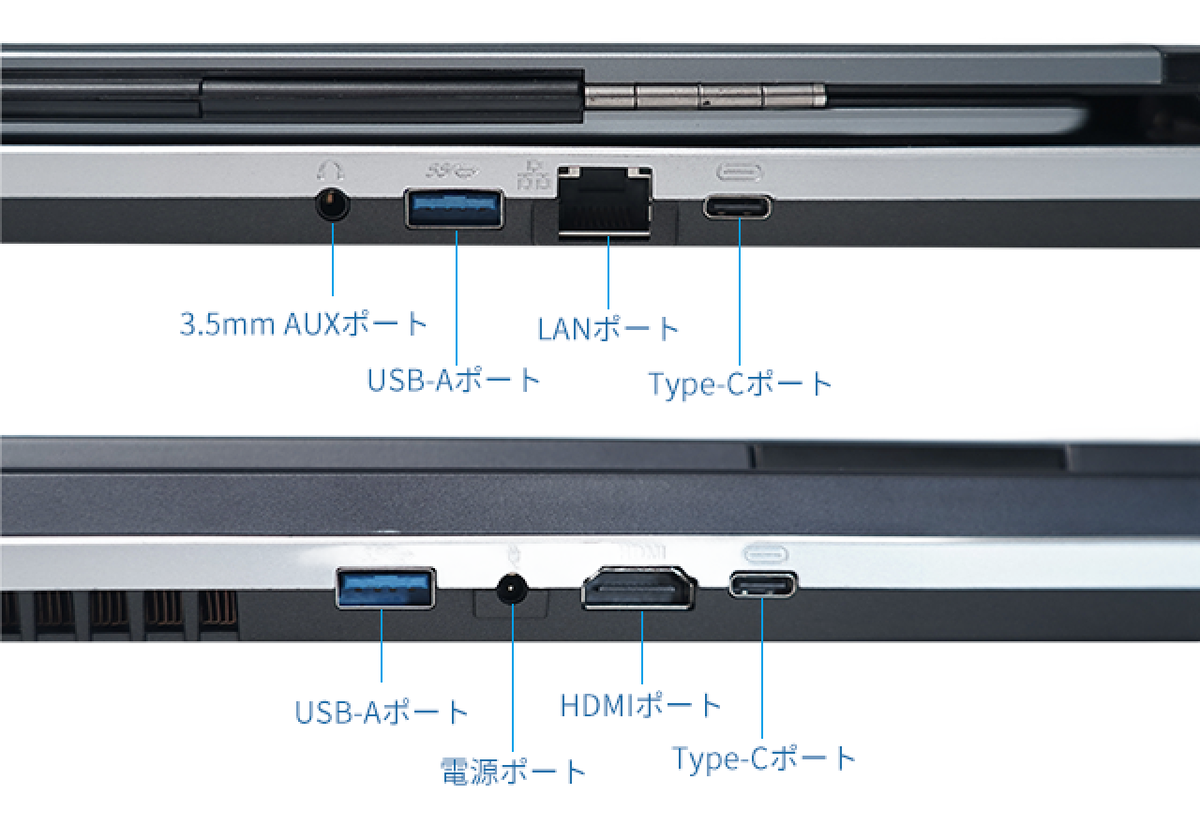 3.5mm AUXポート
USB-Aポート
LANポート
Type-Cポート

HDMI

USB-Aポート
電源ポート
HDMIポート
Type-Cポート