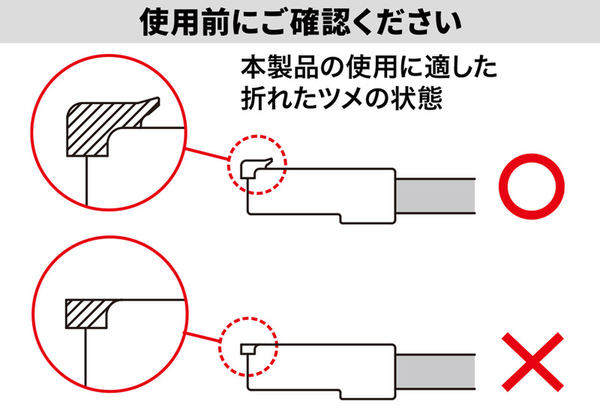 使用前にご確認ください

本製品の使用に適した折れたツメの状態

○

×