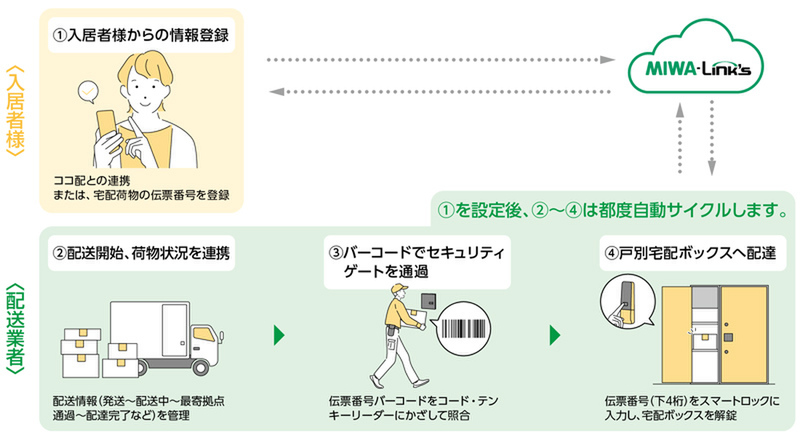 〈入居者様〉

①入居者様からの情報登録

ココ配との連携
または、宅配荷物の伝票番号を登録

MIWA-Link's

①を設定後、②〜④は都度自動サイクルします。

〈配送業者〉

②配送開始、荷物状況を連携

配送情報(発送〜配送中〜最寄拠点通過〜配達完了など)を管理

③バーコードでセキュリティゲートを通過

伝票番号バーコードをコード・テンキーリーダーにかざして照合

④戸別宅配ボックスへ配達

伝票番号(下4桁)をスマートロックに入力し、宅配ボックスを解錠