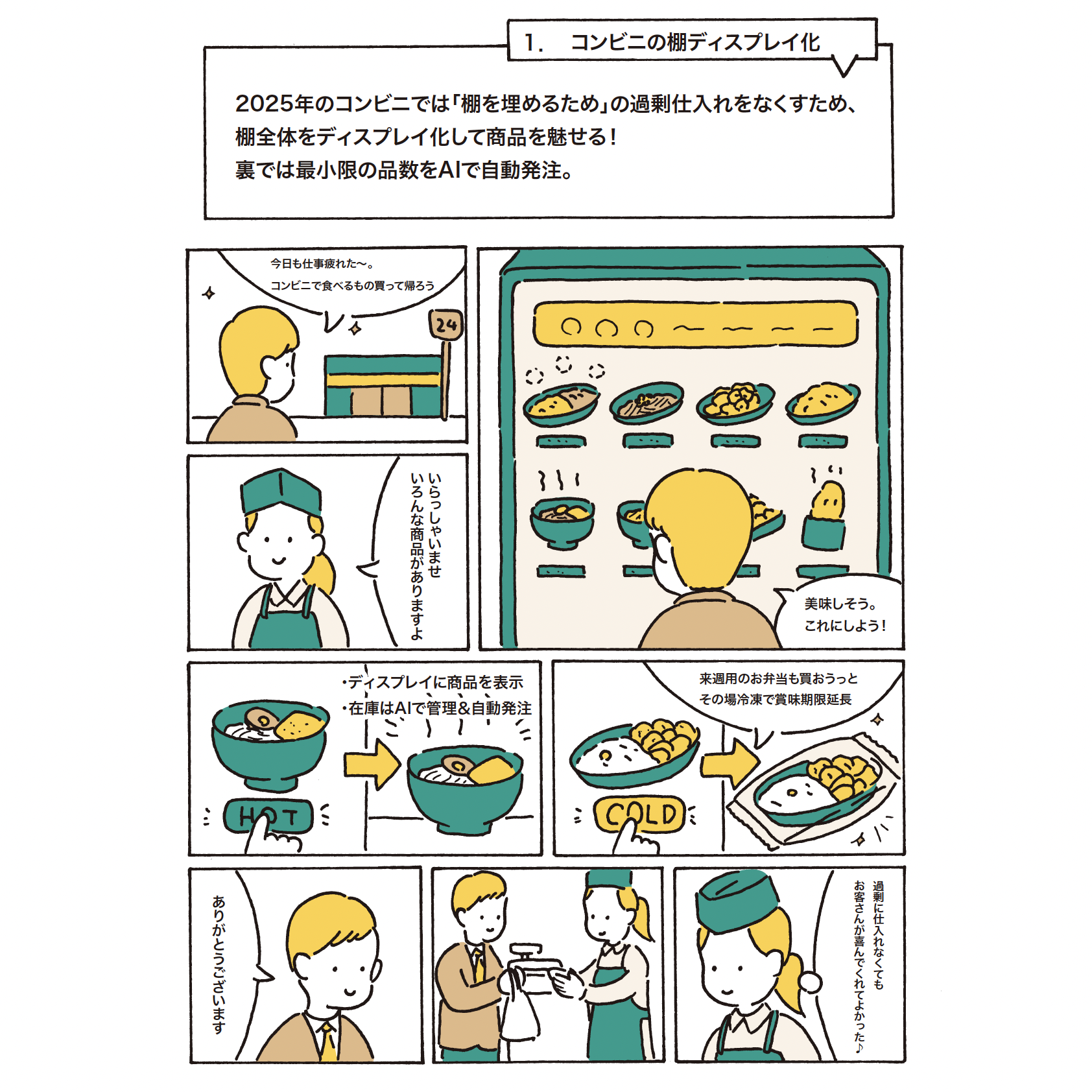 1. コンビニの棚ディスプレイ化

2025年のコンビニでは「棚を埋めるため」の過剰仕入れをなくすため、棚全体をディスプレイ化して商品を魅せる！
裏では最小限の品数をAIで自動発注。

今日も仕事疲れた〜。
コンビニで食べるもの買って帰ろう

24

いらっしゃいませ
いろんな商品がありますよ

美味しそう。
これにしよう！

・ディスプレイに商品を表示
・在庫はAIで管理＆自動発注

HOT

来週用のお弁当も買おうっと
その場冷凍で賞味期限延長

COLD

ありがとうございます

過剰に仕入れなくても
お客さんが喜んでくれてよかった♪