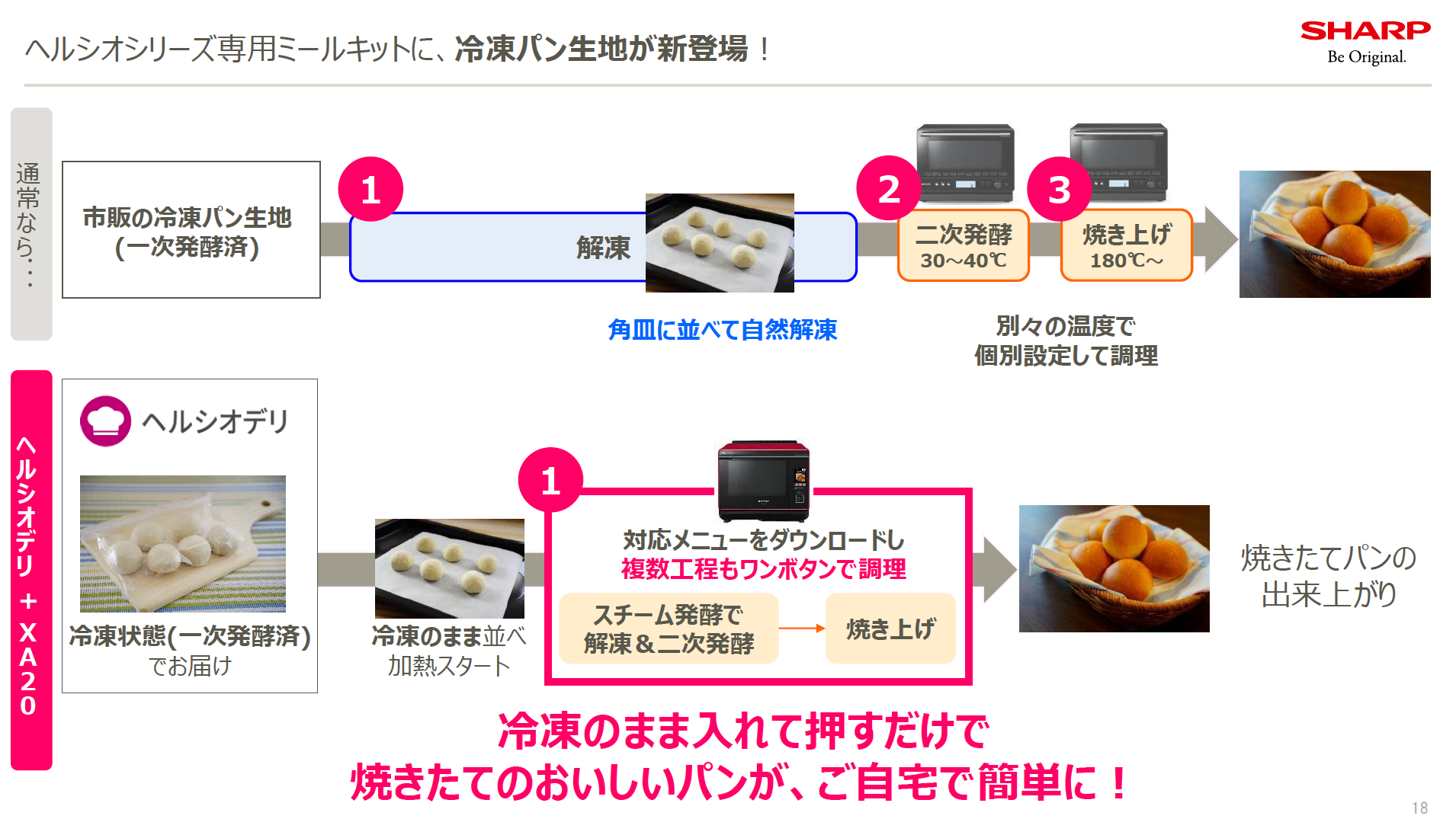 ヘルシオシリーズ専用ミールキットに、冷凍パン生地が新登場！

SHARP
Be Original.

通常なら・・・

市販の冷凍パン生地
(一次発酵済)

1

解凍

角皿に並べて自然解凍

2

二次発酵
30～40℃

3

焼き上げ
180℃～

別々の温度で
個別設定して調理

ヘルシオデリ＋XA20

ヘルシオデリ

冷凍状態(一次発酵済)
でお届け

冷凍のまま並べ
加熱スタート

1

対応メニューをダウンロードし
複数工程もワンボタンで調理

スチーム発酵で
解凍＆二次発酵

焼き上げ

焼きたてパンの
出来上がり

冷凍のまま入れて押すだけで
焼きたてのおいしいパンが、ご自宅で簡単に！

18