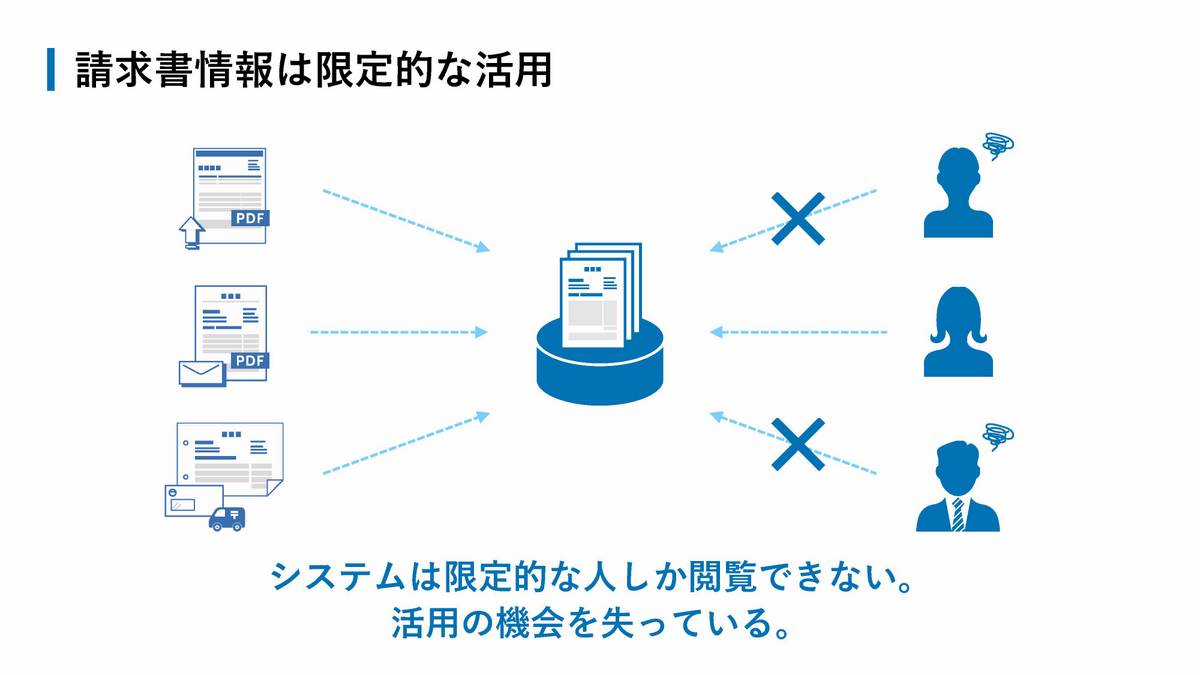 請求書情報は限定的な活用

PDF

PDF

〒

システムは限定的な人しか閲覧できない。
活用の機会を失っている。