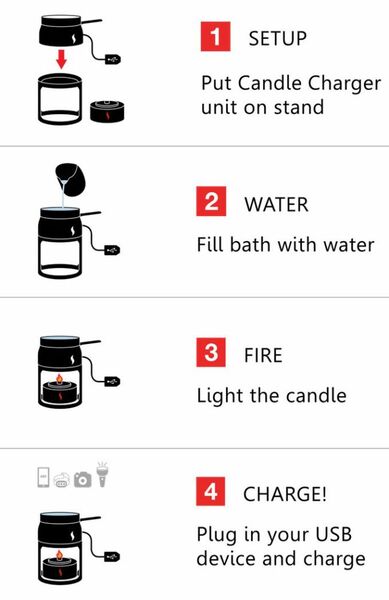 1 SETUP

Put Candle Charger unit on stand

2 WATER

Fill bath with water

3 FIRE

Light the candle

4 CHARGE!

Plug in your USB device and charge