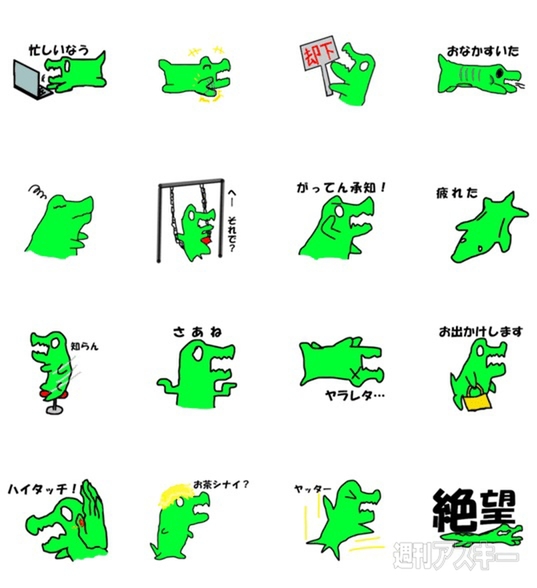 忙しいなう

却下

おなかすいた

へー それで?

がってん承知!

疲れた

知らん

さあね

ヤラレタ…

お出かけします

ハイタッチ!

お茶シナイ?

ヤッター

絶望

週刊アスキー