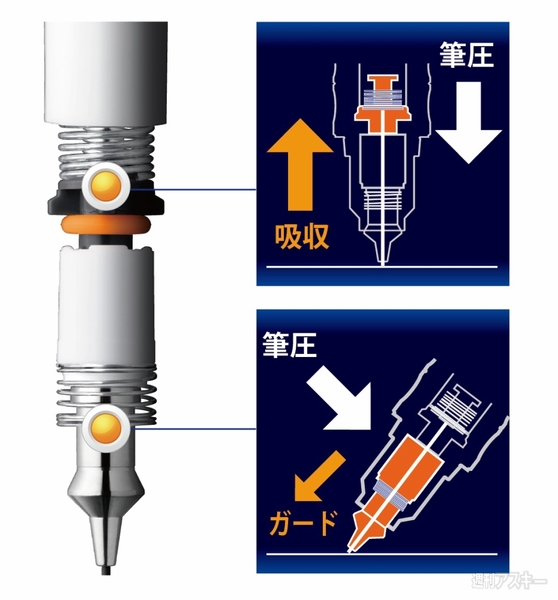 筆圧

吸収

筆圧

ガード

週刊アスキー