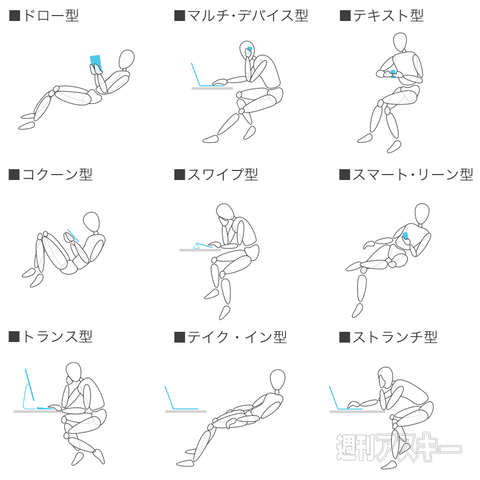 ■ドロー型

■マルチ・デバイス型

■テキスト型

■コクーン型

■スワイプ型

■スマート・リーン型

■トランス型

■テイク・イン型

■ストランチ型

週刊アスキー