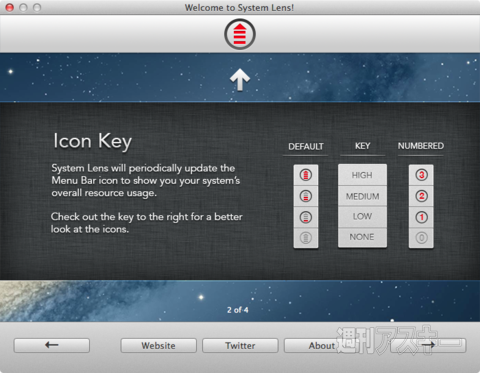 Welcome to System Lens!

Icon Key

System Lens will periodically update the Menu Bar icon to show you your system's overall resource usage.

Check out the key to the right for a better look at the icons.

| DEFAULT | KEY | NUMBERED |
|---|---|---|
| | HIGH | 3 |
| | MEDIUM | 2 |
| | LOW | 1 |
| | NONE | 0 |

2 of 4

←

Website

Twitter

About

→

週刊アスキー