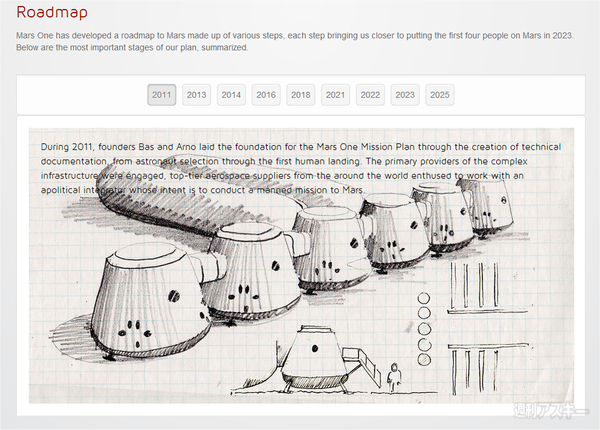 Roadmap

Mars One has developed a roadmap to Mars made up of various steps, each step bringing us closer to putting the first four people on Mars in 2023. Below are the most important stages of our plan, summarized.

2011 2013 2014 2016 2018 2021 2022 2023 2025

During 2011, founders Bas and Arno laid the foundation for the Mars One Mission Plan through the creation of technical documentation, from astronaut selection through the first human landing. The primary providers of the complex infrastructure were engaged, top-tier aerospace suppliers from the around the world enthused to work with an apolitical integrator whose intent is to conduct a manned mission to Mars.

週刊アスキー