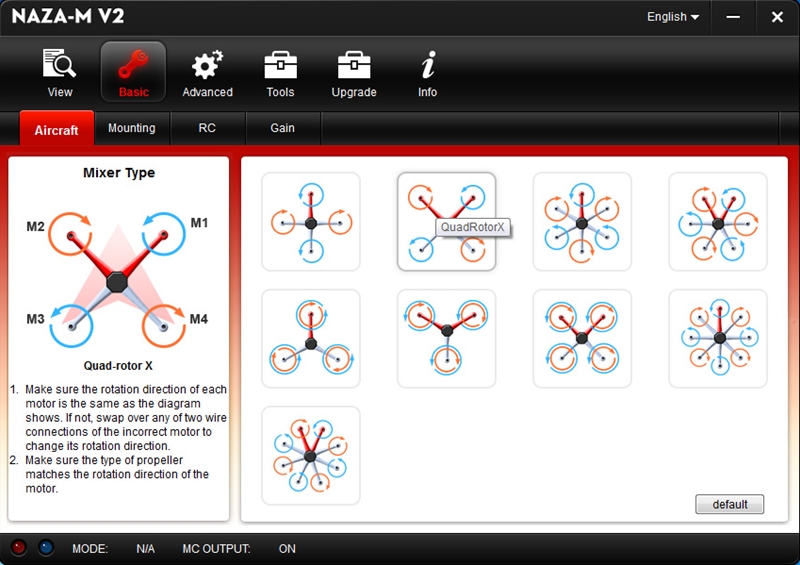 NAZA-M V2

English

View Basic Advanced Tools Upgrade Info

Aircraft Mounting RC Gain

Mixer Type

M2 M1

M3 M4

Quad-rotor X

1. Make sure the rotation direction of each motor is the same as the diagram shows. If not, swap over any of two wire connections of the incorrect motor to change its rotation direction.
2. Make sure the type of propeller matches the rotation direction of the motor.

QuadRotorX

default

MODE: N/A MC OUTPUT: ON