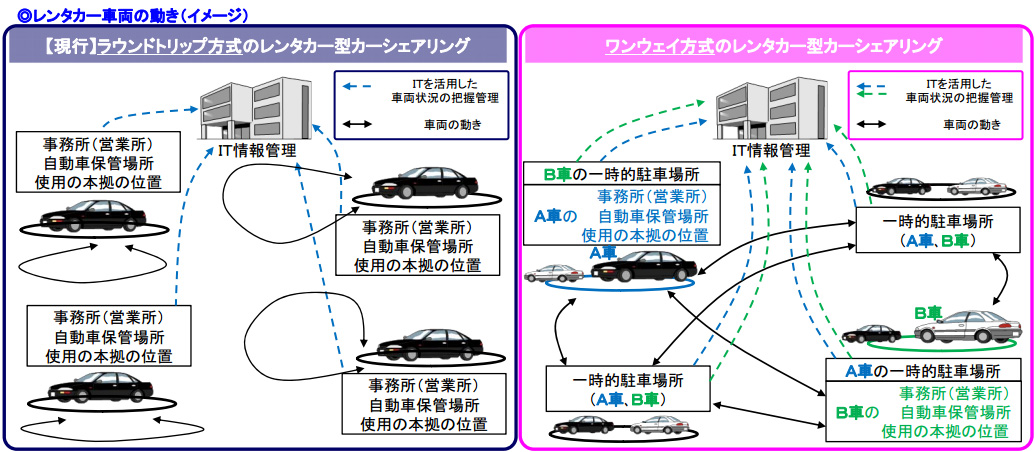 ◎レンタカー車両の動き（イメージ）

【現行】ラウンドトリップ方式のレンタカー型カーシェアリング

ITを活用した車両状況の把握管理

車両の動き

IT情報管理

事務所（営業所）
自動車保管場所
使用の本拠の位置

事務所（営業所）
自動車保管場所
使用の本拠の位置

事務所（営業所）
自動車保管場所
使用の本拠の位置

事務所（営業所）
自動車保管場所
使用の本拠の位置

ワンウェイ方式のレンタカー型カーシェアリング

ITを活用した車両状況の把握管理

車両の動き

IT情報管理

B車の一時的駐車場所

A車の 事務所（営業所）
自動車保管場所
使用の本拠の位置

A車

一時的駐車場所
（A車、B車）

B車

一時的駐車場所
（A車、B車）

A車の一時的駐車場所

B車の 事務所（営業所）
自動車保管場所
使用の本拠の位置