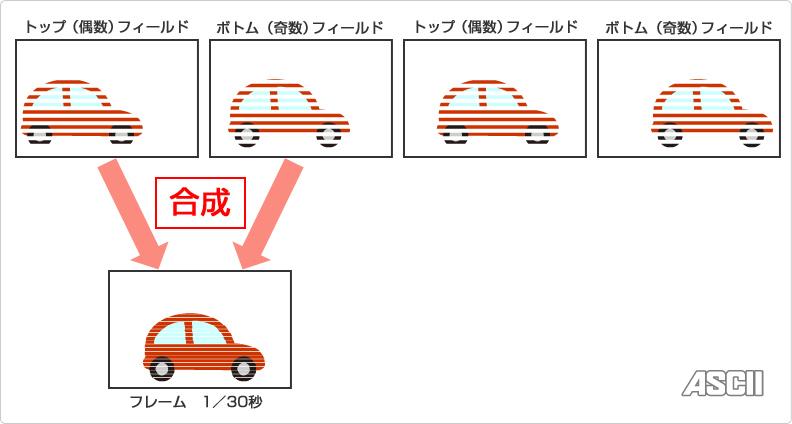 トップ（偶数）フィールド

ボトム（奇数）フィールド

トップ（偶数）フィールド

ボトム（奇数）フィールド

合成

フレーム　1／30秒

ASCII