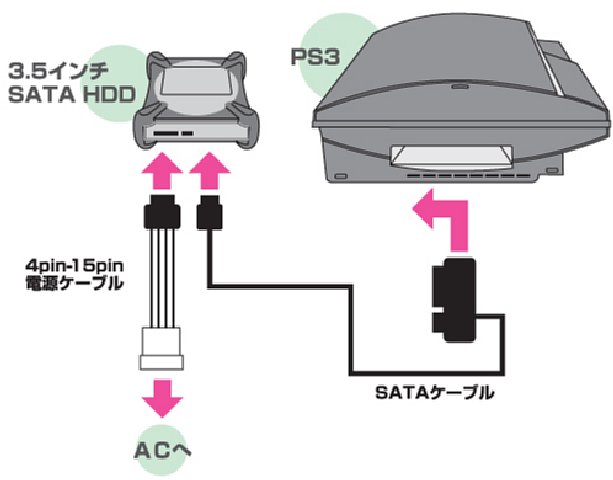 3.5インチ
SATA HDD

PS3

4pin-15pin
電源ケーブル

SATAケーブル

ACへ