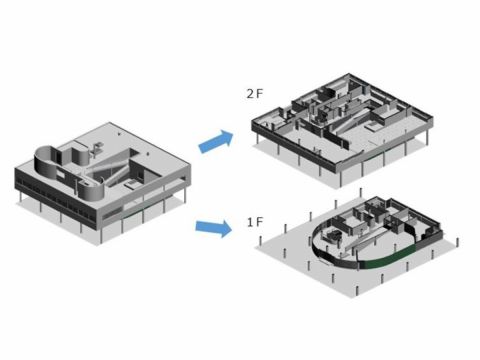 2F

1F